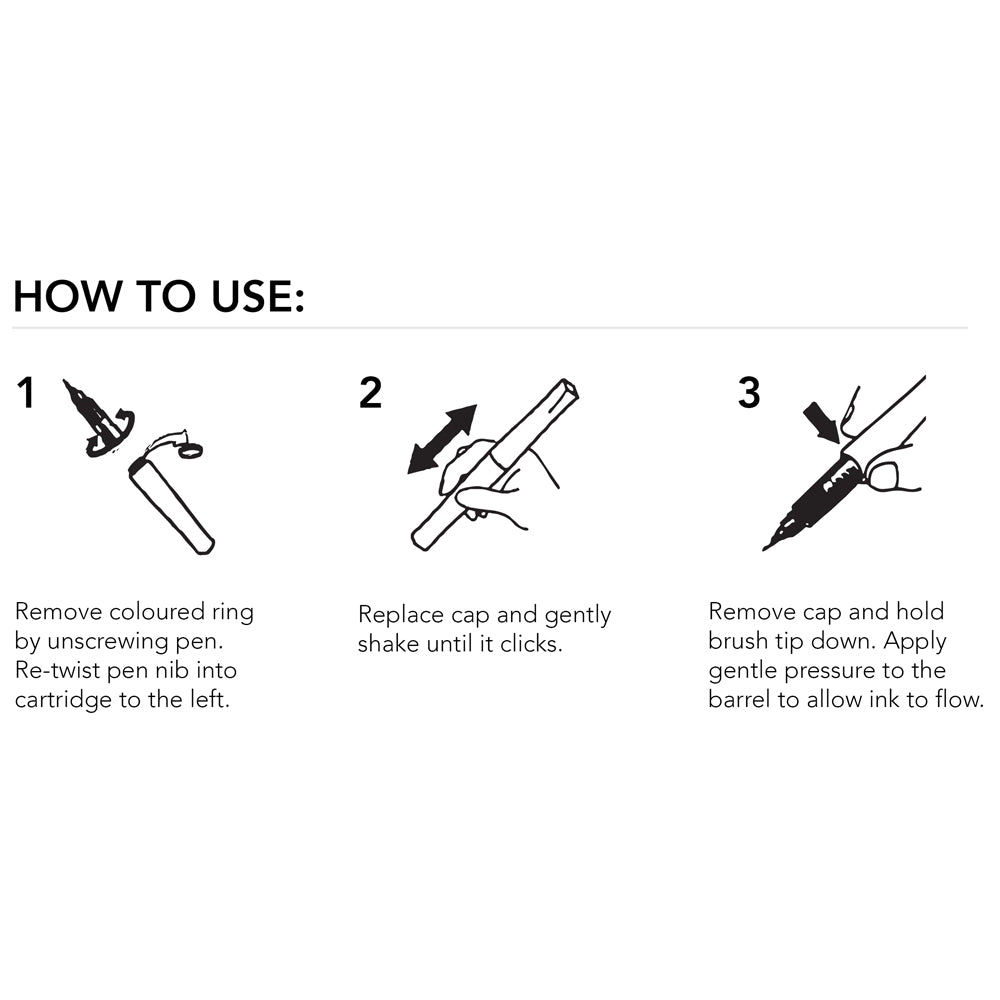 HOW TO USE:

1

Remove coloured ring by unscrewing pen. Re-twist pen nib into cartridge to the left.

2

Replace cap and gently shake until it clicks.

3

Remove cap and hold brush tip down. Apply gentle pressure to the barrel to allow ink to flow.